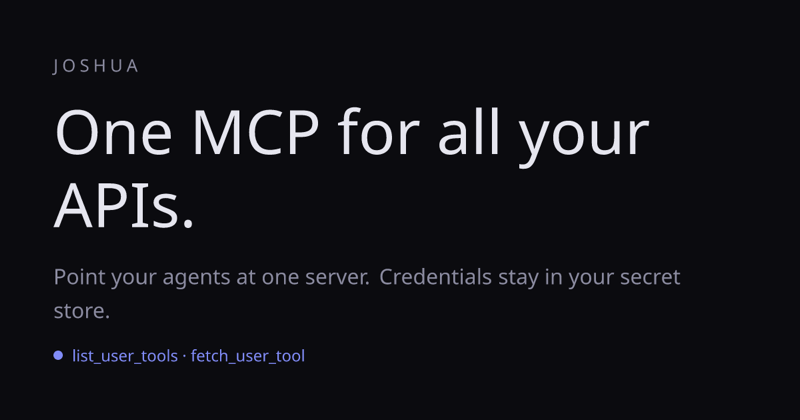 JOSHUA

One MCP for all your APIs.

Point your agents at one server. Credentials stay in your secret store.

list_user_tools · fetch_user_tool